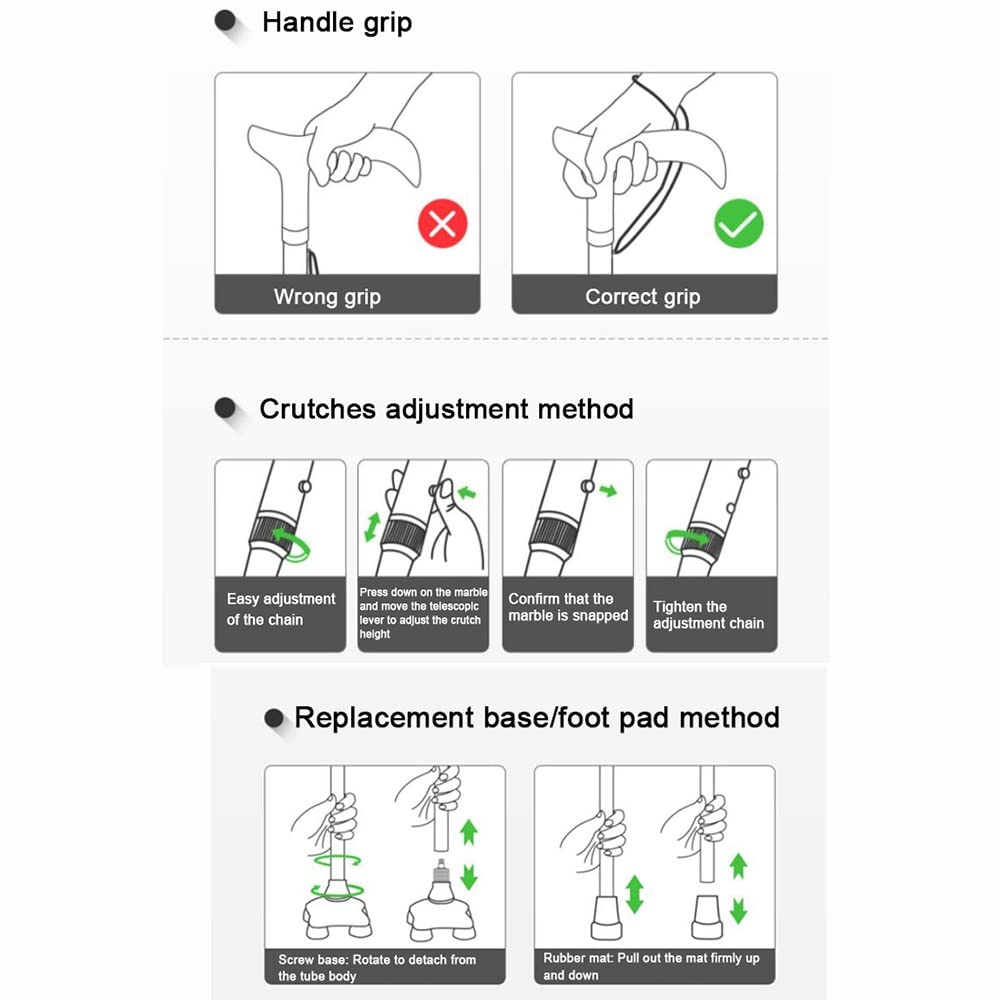 Handle grip

Wrong grip

Correct grip

Crutches adjustment method

Easy adjustment of the chain

Press down on the marble and move the telescopic lever to adjust the crutch height

Confirm that the marble is snapped

Tighten the adjustment chain

Replacement base/foot pad method

Screw base: Rotate to detach from the tube body

Rubber mat: Pull out the mat firmly up and down