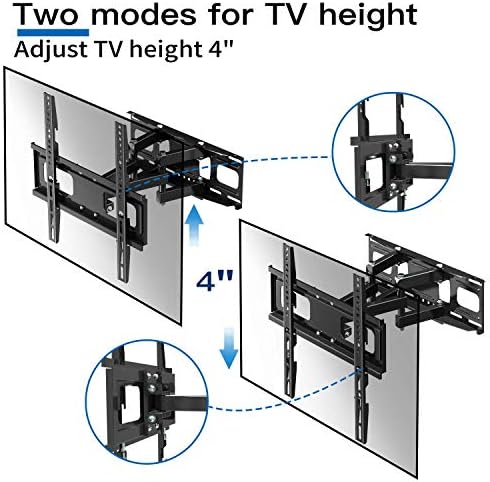 Two modes for TV height
Adjust TV height 4"

4"