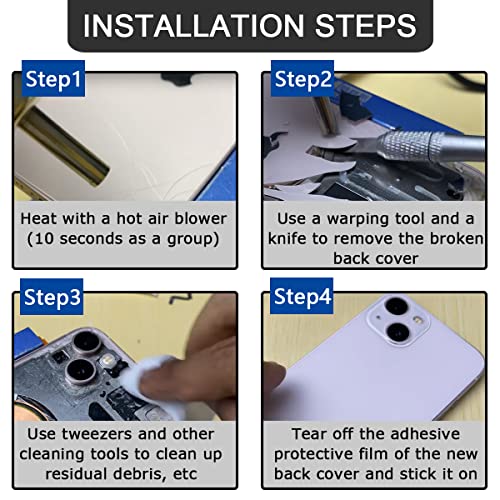 INSTALLATION STEPS

Step1

Heat with a hot air blower (10 seconds as a group)

Step2

Use a warping tool and a knife to remove the broken back cover

Step3

Use tweezers and other cleaning tools to clean up residual debris, etc

Step4

Tear off the adhesive protective film of the new back cover and stick it on