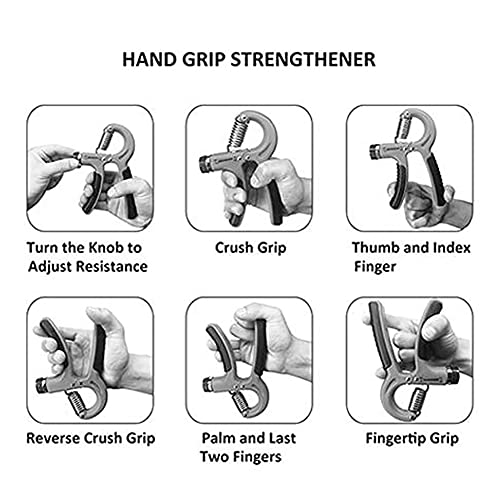 HAND GRIP STRENGTHENER

Turn the Knob to Adjust Resistance

Crush Grip

Thumb and Index Finger

Reverse Crush Grip

Palm and Last Two Fingers

Fingertip Grip