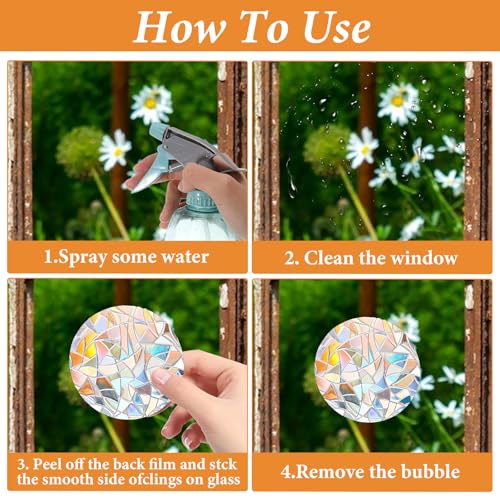 How To Use

1.Spray some water

2. Clean the window

3. Peel off the back film and stck the smooth side ofclings on glass

4.Remove the bubble