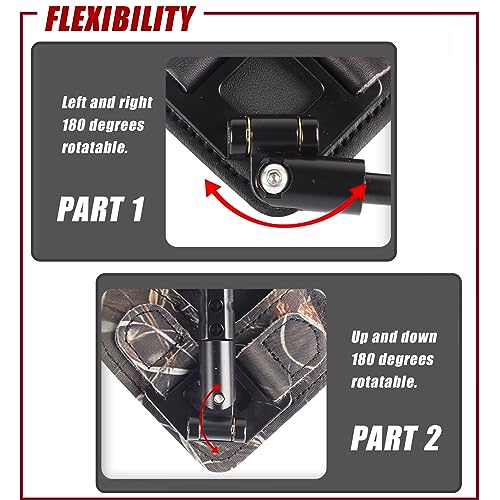 FLEXIBILITY

Left and right 180 degrees rotatable.

PART 1

Up and down 180 degrees rotatable.

PART 2