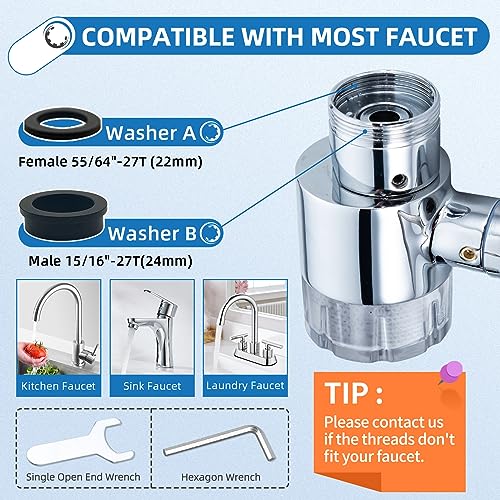 COMPATIBLE WITH MOST FAUCET

Washer A
Female 55/64"-27T (22mm)

Washer B
Male 15/16"-27T(24mm)

Kitchen Faucet

Sink Faucet

Laundry Faucet

Single Open End Wrench

Hexagon Wrench

TIP :
Please contact us if the threads don't fit your faucet.