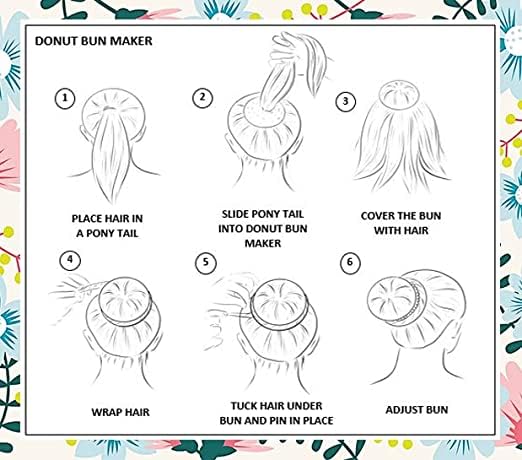 DONUT BUN MAKER

1

PLACE HAIR IN A PONY TAIL

2

SLIDE PONY TAIL INTO DONUT BUN MAKER

3

COVER THE BUN WITH HAIR

4

WRAP HAIR

5

TUCK HAIR UNDER BUN AND PIN IN PLACE

6

ADJUST BUN