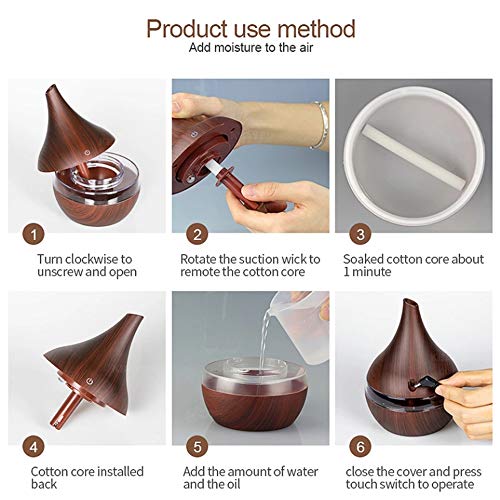 Product use method
Add moisture to the air

1
Turn clockwise to unscrew and open

2
Rotate the suction wick to remote the cotton core

3
Soaked cotton core about 1 minute

4
Cotton core installed back

5
Add the amount of water and the oil

6
close the cover and press touch switch to operate