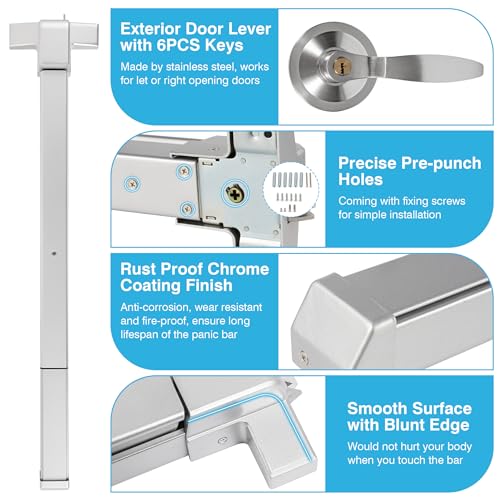 Exterior Door Lever with 6PCS Keys

Made by stainless steel, works for let or right opening doors

Precise Pre-punch Holes

Coming with fixing screws for simple installation

Rust Proof Chrome Coating Finish

Anti-corrosion, wear resistant and fire-proof, ensure long lifespan of the panic bar

Smooth Surface with Blunt Edge

Would not hurt your body when you touch the bar