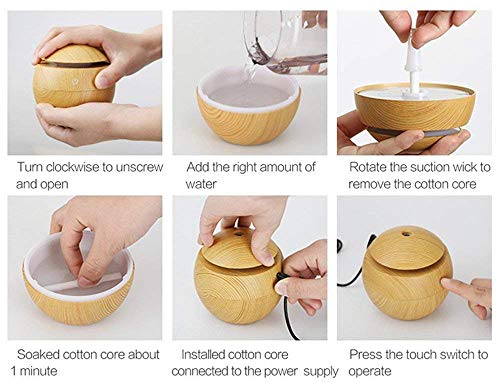 Turn clockwise to unscrew and open

Add the right amount of water

Rotate the suction wick to remove the cotton core

Soaked cotton core about 1 minute

Installed cotton core connected to the power supply

Press the touch switch to operate