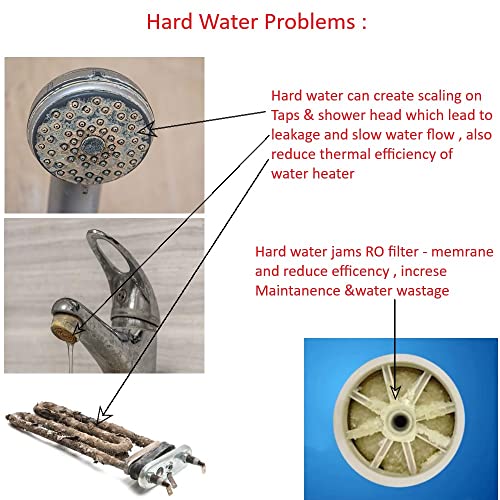 Hard Water Problems :

Hard water can create scaling on Taps & shower head which lead to leakage and slow water flow , also reduce thermal efficiency of water heater

Hard water jams RO filter - memrane and reduce efficency , increse Maintanence &water wastage