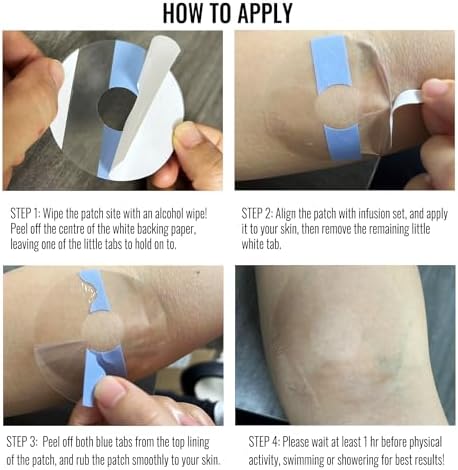 HOW TO APPLY

STEP 1: Wipe the patch site with an alcohol wipe! Peel off the centre of the white backing paper, leaving one of the little tabs to hold on to.

STEP 2: Align the patch with infusion set, and apply it to your skin, then remove the remaining little white tab.

STEP 3: Peel off both blue tabs from the top lining of the patch, and rub the patch smoothly to your skin.

STEP 4: Please wait at least 1 hr before physical activity, swimming or showering for best results!