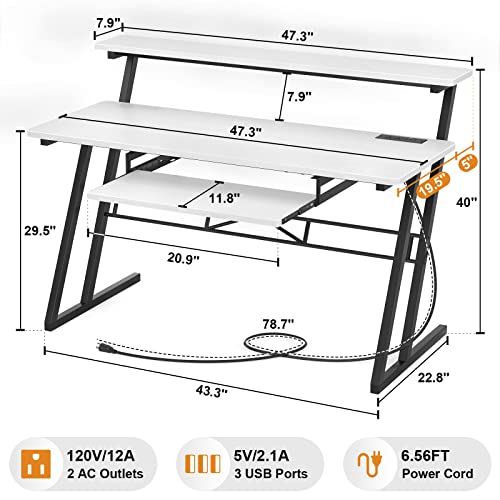 7.9"
47.3"
7.9"
47.3"
5"
19.5"
40"
11.8"
29.5"
20.9"
78.7"
22.8"
43.3"

120V/12A
2 AC Outlets

5V/2.1A
3 USB Ports

6.56FT
Power Cord