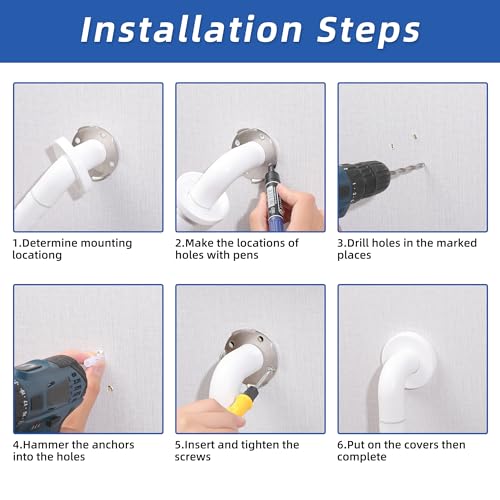 Installation Steps

1.Determine mounting locationg

2.Make the locations of holes with pens

3.Drill holes in the marked places

4.Hammer the anchors into the holes

5.Insert and tighten the screws

6.Put on the covers then complete