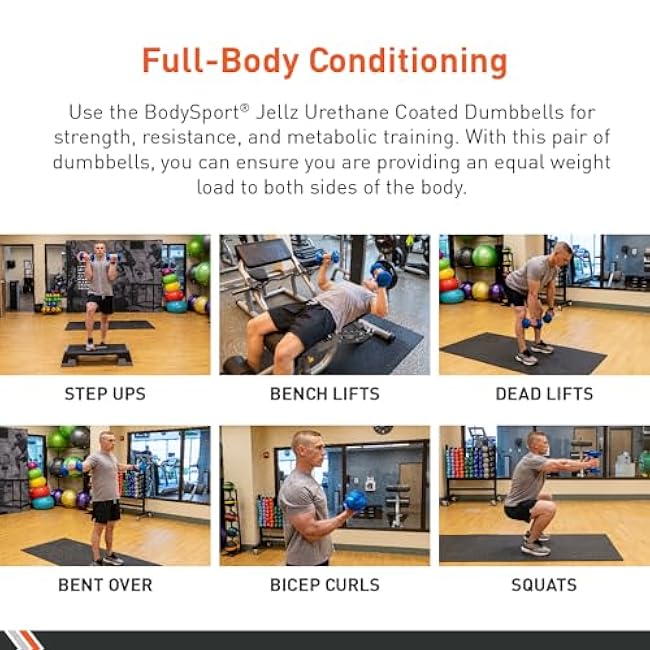 Full-Body Conditioning

Use the BodySport® Jellz Urethane Coated Dumbbells for strength, resistance, and metabolic training. With this pair of dumbbells, you can ensure you are providing an equal weight load to both sides of the body.

STEP UPS

BENCH LIFTS

DEAD LIFTS

BENT OVER

BICEP CURLS

SQUATS