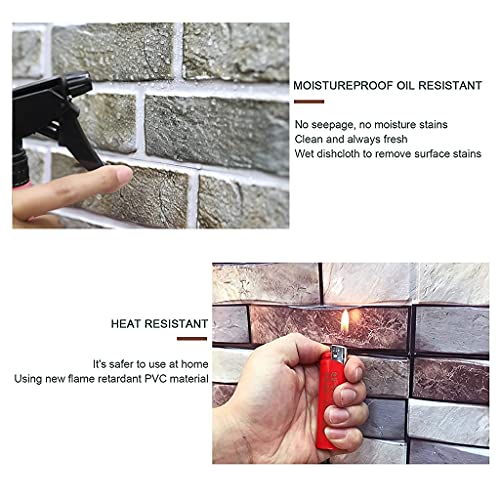 MOISTUREPROOF OIL RESISTANT

No seepage, no moisture stains
Clean and always fresh
Wet dishcloth to remove surface stains

HEAT RESISTANT

It's safer to use at home
Using new flame retardant PVC material