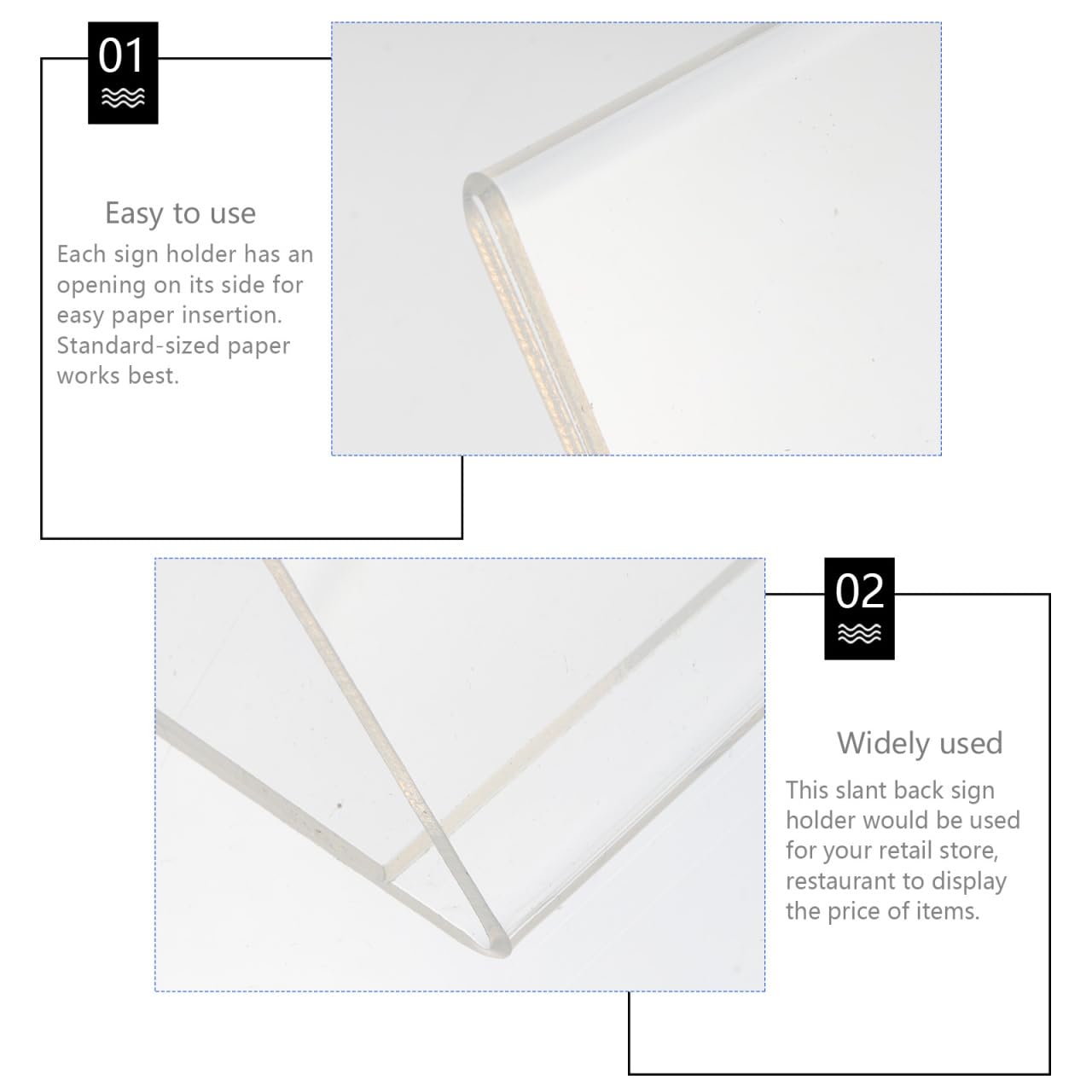 01

Easy to use

Each sign holder has an opening on its side for easy paper insertion. Standard-sized paper works best.

02

Widely used

This slant back sign holder would be used for your retail store, restaurant to display the price of items.