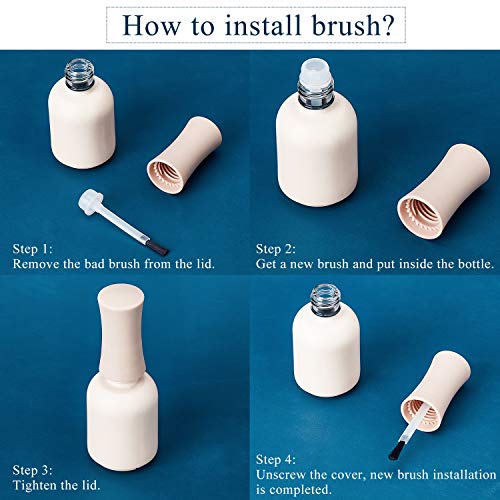 How to install brush?

Step 1:
Remove the bad brush from the lid.

Step 2:
Get a new brush and put inside the bottle.

Step 3:
Tighten the lid.

Step 4:
Unscrew the cover, new brush installation is completed.