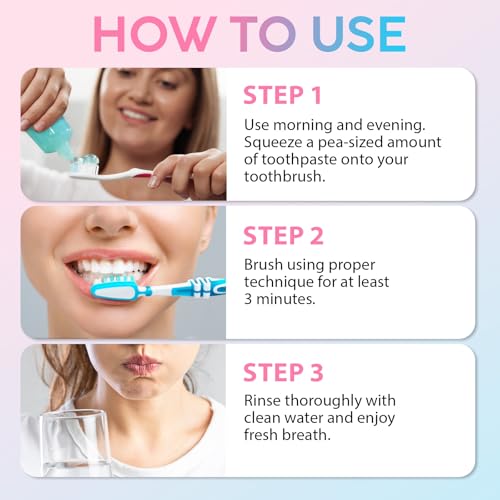 HOW TO USE

STEP 1

Use morning and evening. Squeeze a pea-sized amount of toothpaste onto your toothbrush.

STEP 2

Brush using proper technique for at least 3 minutes.

STEP 3

Rinse thoroughly with clean water and enjoy fresh breath.