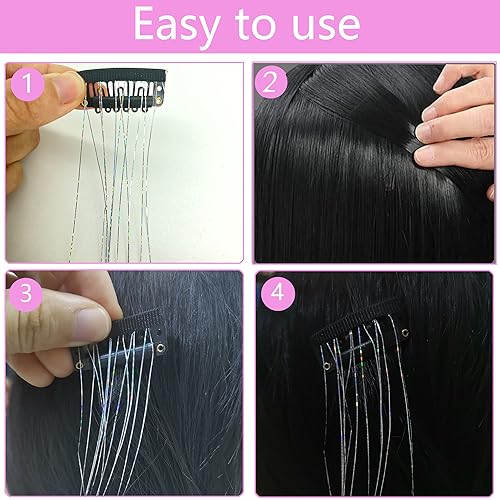 Easy to use

1

2

3

4