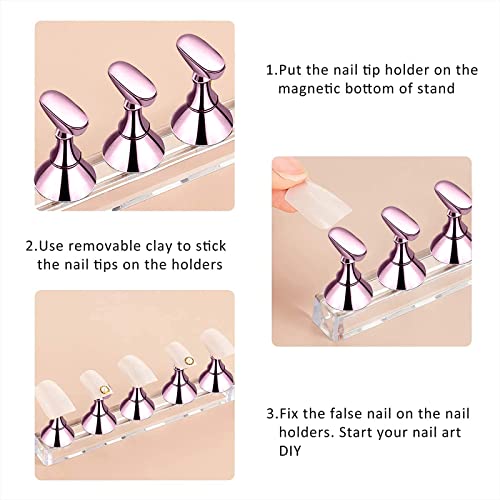 1.Put the nail tip holder on the magnetic bottom of stand

2.Use removable clay to stick the nail tips on the holders

3.Fix the false nail on the nail holders. Start your nail art DIY