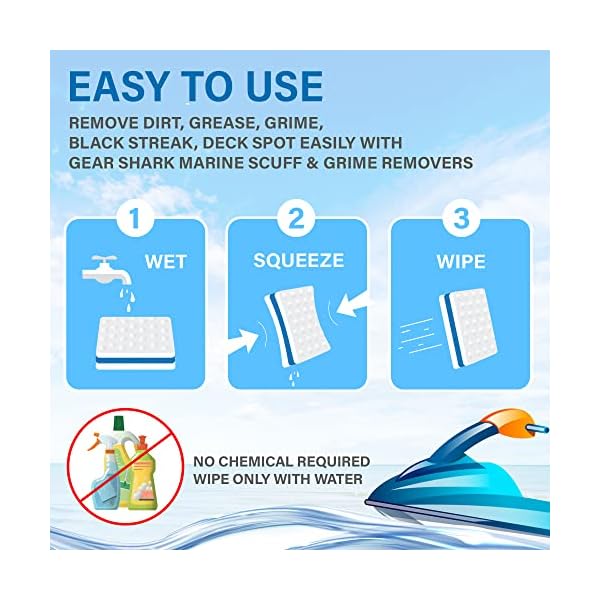 EASY TO USE

REMOVE DIRT, GREASE, GRIME, BLACK STREAK, DECK SPOT EASILY WITH GEAR SHARK MARINE SCUFF & GRIME REMOVERS

1
WET

2
SQUEEZE

3
WIPE

NO CHEMICAL REQUIRED
WIPE ONLY WITH WATER