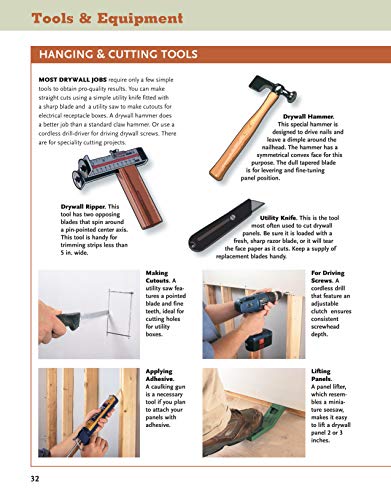 Tools & Equipment

HANGING & CUTTING TOOLS

MOST DRYWALL JOBS require only a few simple tools to obtain pro-quality results. You can make straight cuts using a simple utility knife fitted with a sharp blade and a utility saw to make cutouts for electrical receptacle boxes. A drywall hammer does a better job than a standard claw hammer. Or use a cordless drill-driver for driving drywall screws. There are for speciality cutting projects.

Drywall Hammer. This special hammer is designed to drive nails and leave a dimple around the nailhead. The hammer has a symmetrical convex face for this purpose. The dull tapered blade is for levering and fine-tuning panel position.

Drywall Ripper. This tool has two opposing blades that spin around a pin-pointed center axis. This tool is handy for trimming strips less than 5 in. wide.

Utility Knife. This is the tool most often used to cut drywall panels. Be sure it is loaded with a fresh, sharp razor blade, or it will tear the face paper as it cuts. Keep a supply of replacement blades handy.

Making Cutouts. A utility saw features a pointed blade and fine teeth, ideal for cutting holes for utility boxes.

For Driving Screws. A cordless drill that feature an adjustable clutch ensures consistent screwhead depth.

Applying Adhesive. A caulking gun is a necessary tool if you plan to attach your panels with adhesive.

Lifting Panels. A panel lifter, which resembles a miniature seesaw, makes it easy to lift a drywall panel 2 or 3 inches.

32