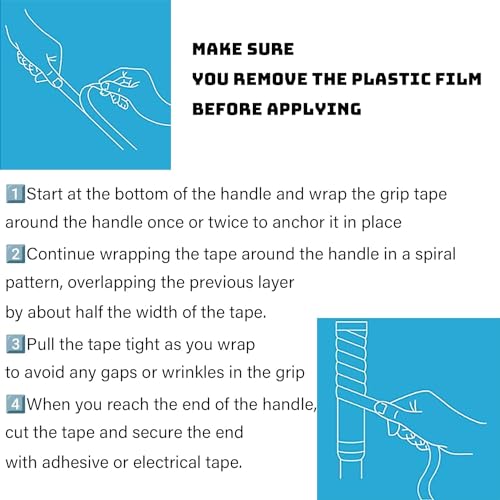 MAKE SURE
YOU REMOVE THE PLASTIC FILM
BEFORE APPLYING

1 Start at the bottom of the handle and wrap the grip tape around the handle once or twice to anchor it in place

2 Continue wrapping the tape around the handle in a spiral pattern, overlapping the previous layer by about half the width of the tape.

3 Pull the tape tight as you wrap to avoid any gaps or wrinkles in the grip

4 When you reach the end of the handle, cut the tape and secure the end with adhesive or electrical tape.