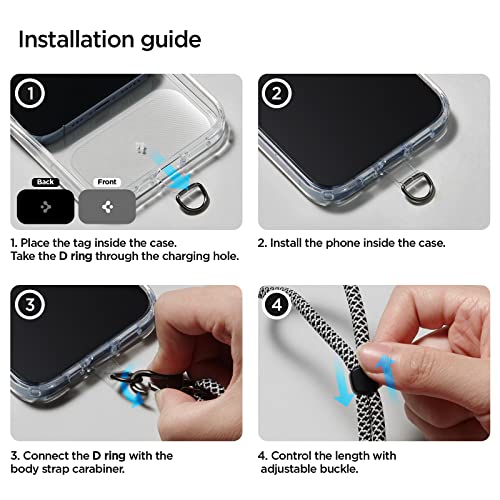 Installation guide

1

Back

Front

1. Place the tag inside the case.
Take the D ring through the charging hole.

2

2. Install the phone inside the case.

3

3. Connect the D ring with the body strap carabiner.

4

4. Control the length with adjustable buckle.