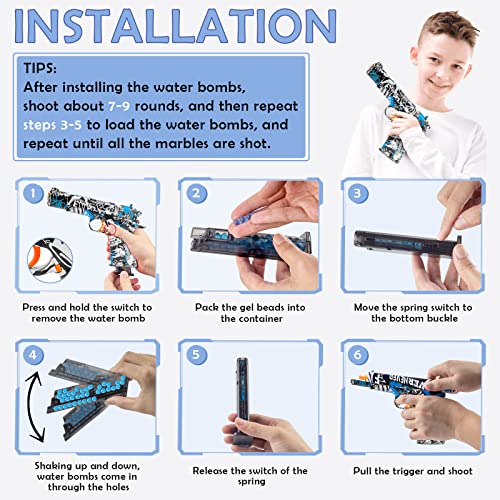 INSTALLATION

TIPS:
After installing the water bombs, shoot about 7-9 rounds, and then repeat steps 3-5 to load the water bombs, and repeat until all the marbles are shot.

1
Press and hold the switch to remove the water bomb

2
Pack the gel beads into the container

3
Move the spring switch to the bottom buckle

4
Shaking up and down, water bombs come in through the holes

5
Release the switch of the spring

6
Pull the trigger and shoot