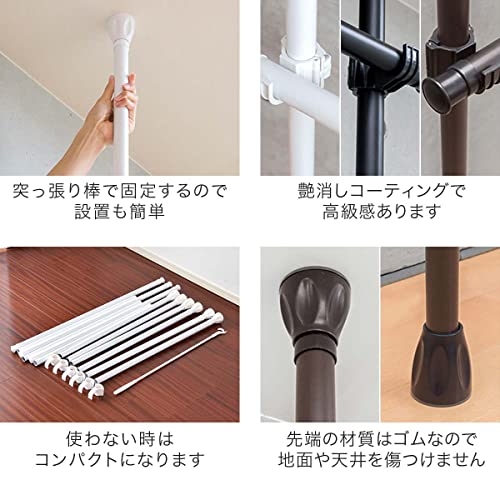 突っ張り棒で固定するので
設置も簡単

艶消しコーティングで
高級感あります

使わない時は
コンパクトになります

先端の材質はゴムなので
地面や天井を傷つけません