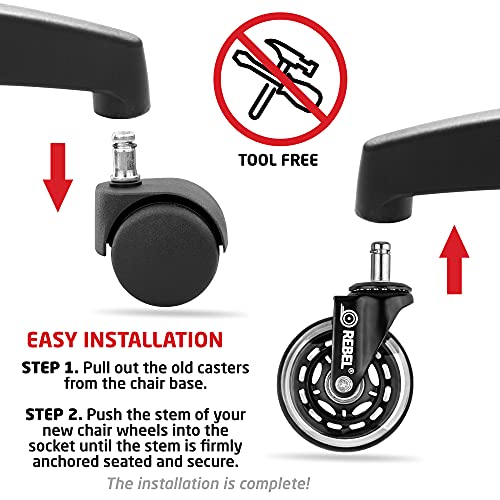 TOOL FREE

REBEL®

EASY INSTALLATION

STEP 1. Pull out the old casters from the chair base.

STEP 2. Push the stem of your new chair wheels into the socket until the stem is firmly anchored seated and secure.

The installation is complete!