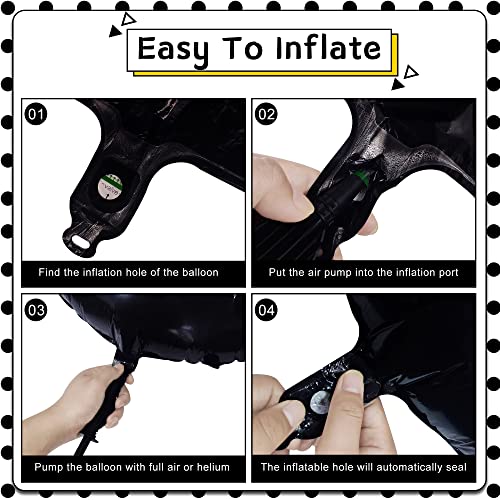 Easy To Inflate

01

Find the inflation hole of the balloon

02

Put the air pump into the inflation port

03

Pump the balloon with full air or helium

04

The inflatable hole will automatically seal