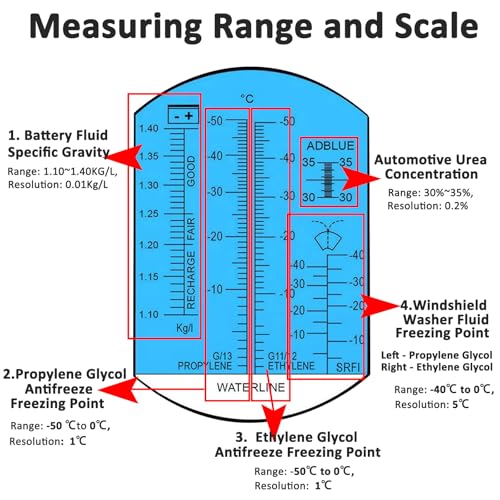 Measuring Range and Scale

1. Battery Fluid Specific Gravity

Range: 1.10~1.40KG/L, Resolution: 0.01Kg/L

- +

1.40
1.35
1.30
1.25
1.20
1.15
1.10

GOOD
FAIR
RECHARGE

Kg/l

°C

-50
-40
-30
-20
-10

G/13
PROPYLENE

-50
-40
-30
-20
-10

G11/12
ETHYLENE

WATERLINE

ADBLUE
35 35
30 30

Automotive Urea Concentration

Range: 30%~35%, Resolution: 0.2%

-40
-30
-20
-10

-40
-30
-20
-10

SRFI

4.Windshield Washer Fluid Freezing Point

Left - Propylene Glycol
Right - Ethylene Glycol

Range: -40℃ to 0℃, Resolution: 5℃

2.Propylene Glycol Antifreeze Freezing Point

Range: -50 ℃to 0℃, Resolution: 1℃

3. Ethylene Glycol Antifreeze Freezing Point

Range: -50℃ to 0℃, Resolution: 1℃