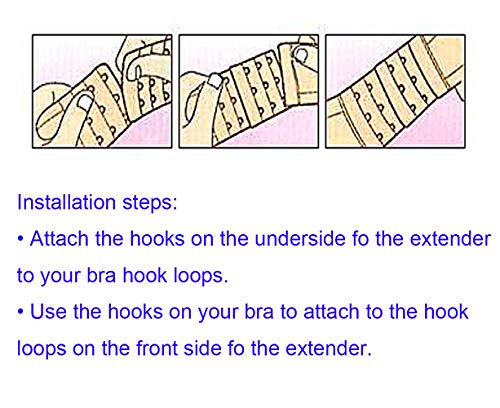 Installation steps:

• Attach the hooks on the underside fo the extender to your bra hook loops.

• Use the hooks on your bra to attach to the hook loops on the front side fo the extender.