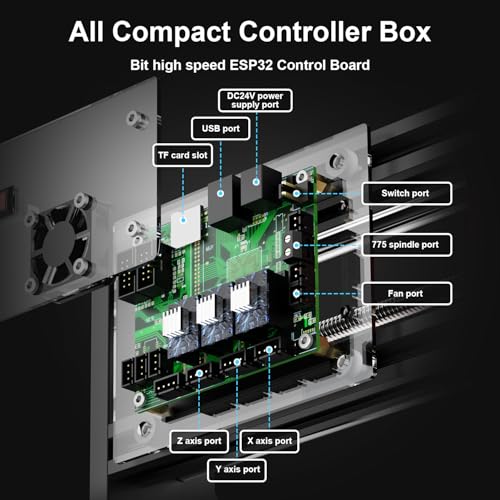 All Compact Controller Box

Bit high speed ESP32 Control Board

DC24V power supply port

USB port

TF card slot

Switch port

775 spindle port

Fan port

Z axis port

X axis port

Y axis port