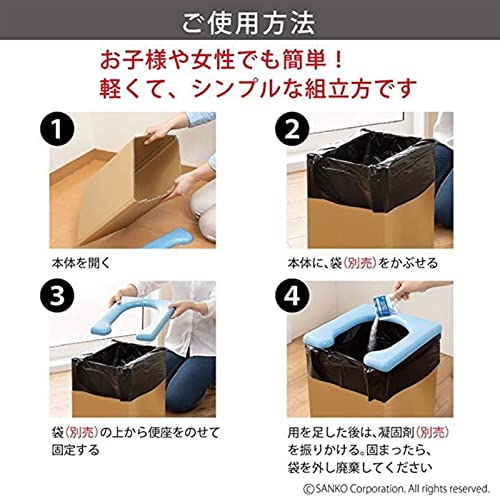 ご使用方法

お子様や女性でも簡単！
軽くて、シンプルな組立方です

1

本体を開く

2

本体に、袋（別売）をかぶせる

3

袋（別売）の上から便座をのせて固定する

4

用を足した後は、凝固剤（別売）を振りかける。固まったら、袋を外し廃棄してください

©SANKO Corporation. All rights reserved.