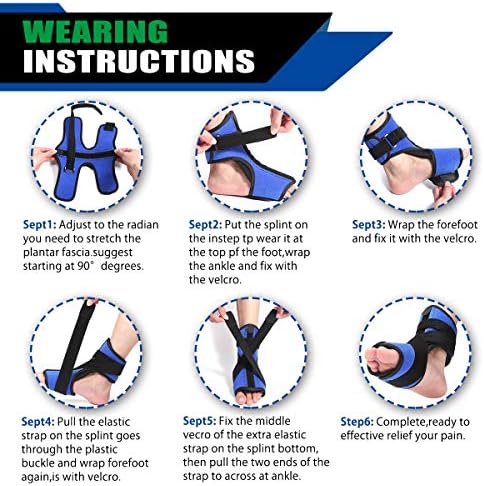 WEARING
INSTRUCTIONS

Sept1: Adjust to the radian you need to stretch the plantar fascia.suggest starting at 90° degrees.

Sept2: Put the splint on the instep tp wear it at the top pf the foot,wrap the ankle and fix with the velcro.

Sept3: Wrap the forefoot and fix it with the velcro.

Sept4: Pull the elastic strap on the splint goes through the plastic buckle and wrap forefoot again,is with velcro.

Sept5: Fix the middle vecro of the extra elastic strap on the splint bottom, then pull the two ends of the strap to across at ankle.

Step6: Complete,ready to effective relief your pain.