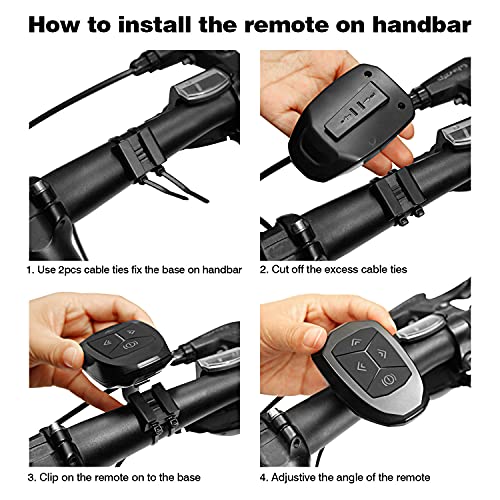 How to install the remote on handbar

1. Use 2pcs cable ties fix the base on handbar

2. Cut off the excess cable ties

3. Clip on the remote on to the base

4. Adjustive the angle of the remote