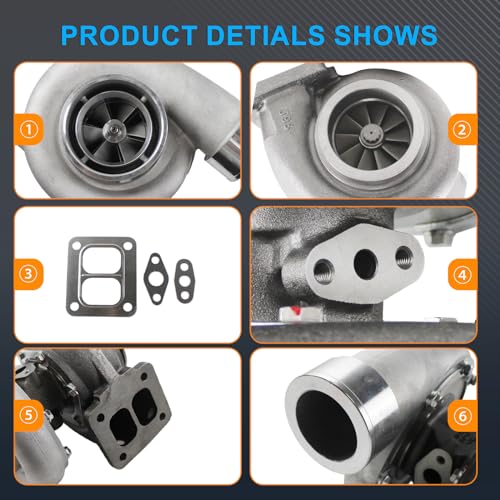 PRODUCT DETIALS SHOWS

①

②

③

④

⑤

⑥