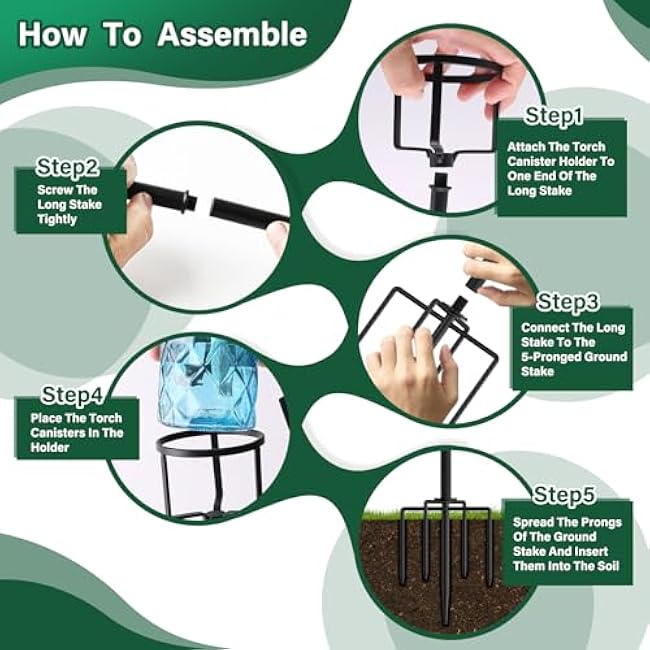 How To Assemble

Step1
Attach The Torch Canister Holder To One End Of The Long Stake

Step2
Screw The Long Stake Tightly

Step3
Connect The Long Stake To The 5-Pronged Ground Stake

Step4
Place The Torch Canisters In The Holder

Step5
Spread The Prongs Of The Ground Stake And Insert Them Into The Soil