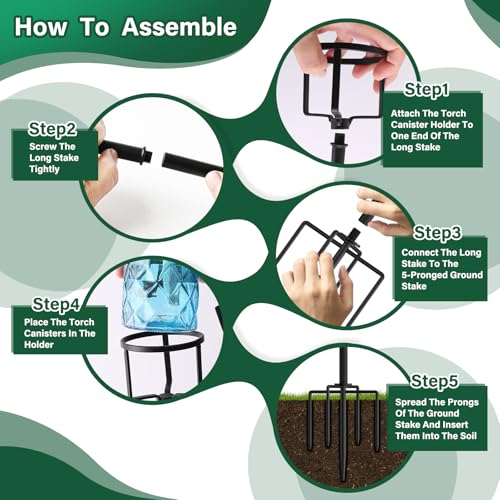 How To Assemble

Step1
Attach The Torch Canister Holder To One End Of The Long Stake

Step2
Screw The Long Stake Tightly

Step3
Connect The Long Stake To The 5-Pronged Ground Stake

Step4
Place The Torch Canisters In The Holder

Step5
Spread The Prongs Of The Ground Stake And Insert Them Into The Soil