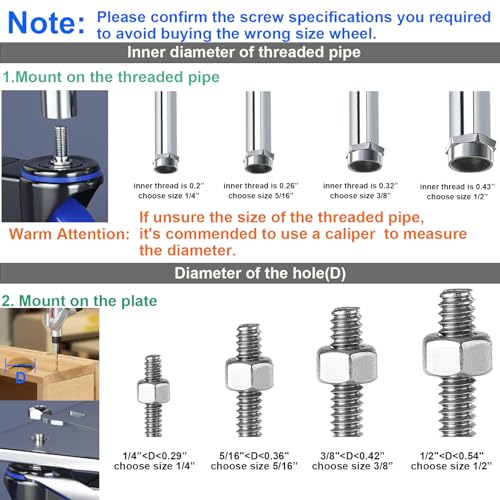 Note: Please confirm the screw specifications you required to avoid buying the wrong size wheel.

Inner diameter of threaded pipe

1.Mount on the threaded pipe

inner thread is 0.2" choose size 1/4"

inner thread is 0.26" choose size 5/16"

inner thread is 0.32" choose size 3/8"

inner thread is 0.43" choose size 1/2"

Warm Attention: If unsure the size of the threaded pipe, it's commended to use a caliper to measure the diameter.

Diameter of the hole(D)

2. Mount on the plate

D

1/4"<D<0.29" choose size 1/4"

5/16"<D<0.36" choose size 5/16"

3/8"<D<0.42" choose size 3/8"

1/2"<D<0.54" choose size 1/2"