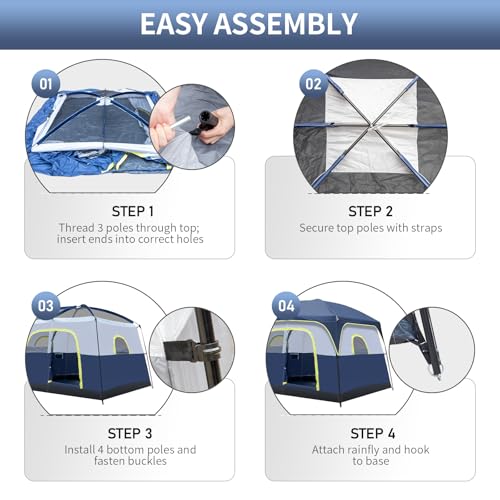 EASY ASSEMBLY

01

STEP 1
Thread 3 poles through top; insert ends into correct holes

02

STEP 2
Secure top poles with straps

03

STEP 3
Install 4 bottom poles and fasten buckles

04

STEP 4
Attach rainfly and hook to base