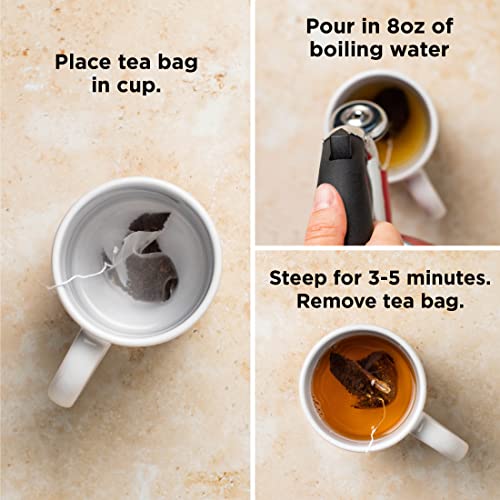 Place tea bag in cup.

Pour in 8oz of boiling water

Steep for 3-5 minutes. Remove tea bag.