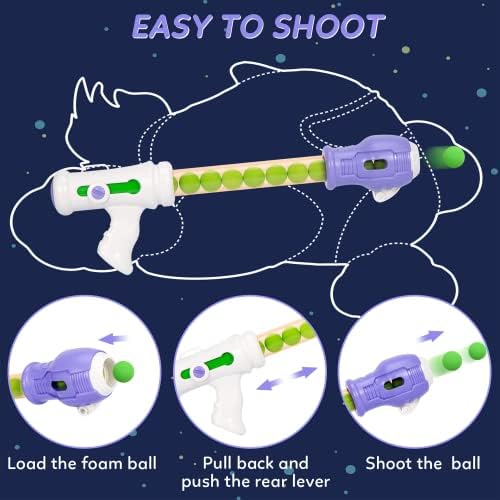 EASY TO SHOOT

Load the foam ball

Pull back and push the rear lever

Shoot the  ball