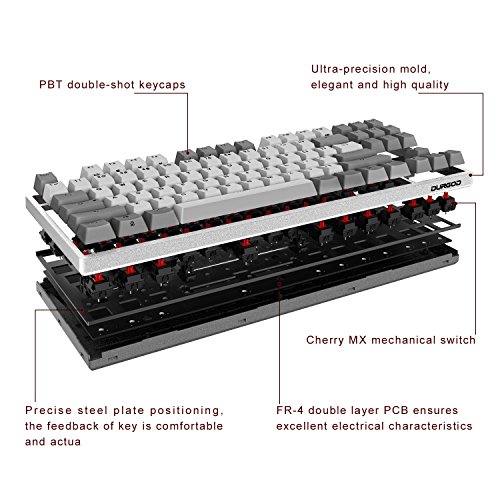 PBT double-shot keycaps

Ultra-precision mold, elegant and high quality

DURGOD

Cherry MX mechanical switch

Precise steel plate positioning, the feedback of key is comfortable and actua

FR-4 double layer PCB ensures excellent electrical characteristics