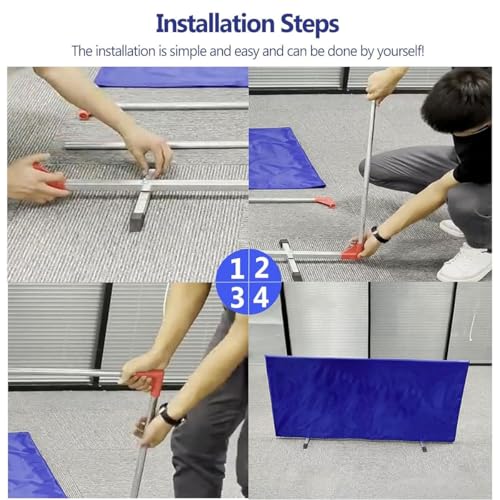 Installation Steps

The installation is simple and easy and can be done by yourself!

1 2
3 4