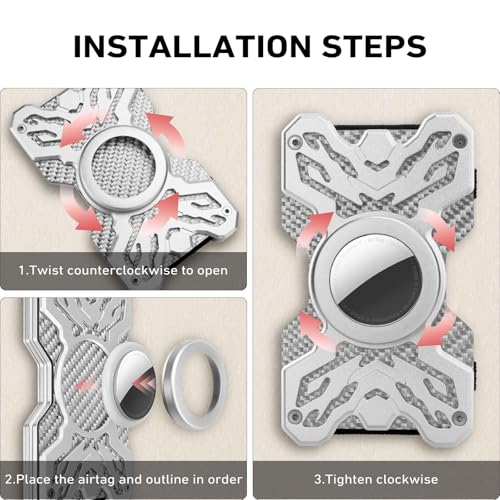 INSTALLATION STEPS

1.Twist counterclockwise to open

2.Place the airtag and outline in order

3.Tighten clockwise