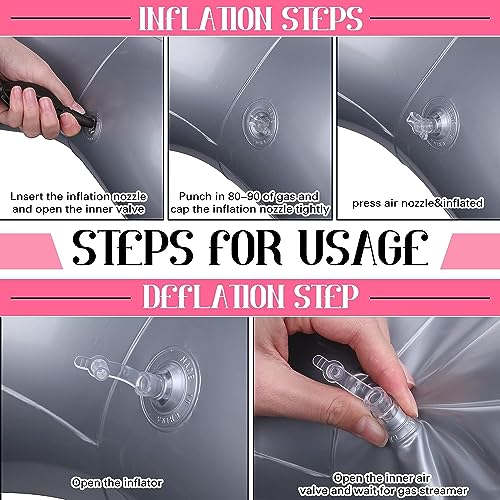 INFLATION STEPS

Lnsert the inflation nozzle and open the inner valve

Punch in 80–90 of gas and cap the inflation nozzle tightly

press air nozzle&inflated

STEPS FOR USAGE

DEFLATION STEP

MADE IN CHINA

Open the inflator

Open the inner air valve and wait for gas streamer