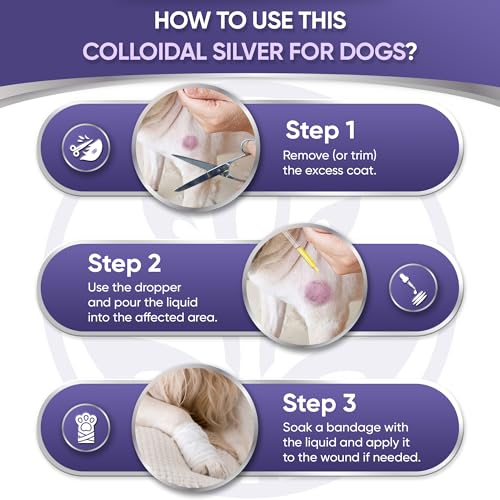 HOW TO USE THIS COLLOIDAL SILVER FOR DOGS?

Step 1
Remove (or trim) the excess coat.

Step 2
Use the dropper and pour the liquid into the affected area.

Step 3
Soak a bandage with the liquid and apply it to the wound if needed.