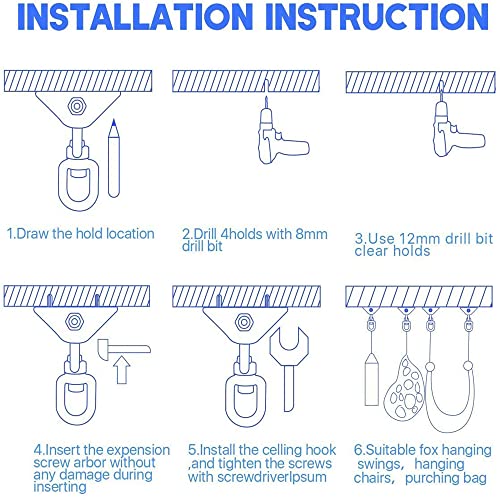 INSTALLATION INSTRUCTION

1.Draw the hold location

2.Drill 4holds with 8mm drill bit

3.Use 12mm drill bit clear holds

4.Insert the expension screw arbor without any damage during inserting

5.Install the celling hook ,and tighten the screws with screwdriverlpsum

6.Suitable fox hanging swings, hanging chairs, purching bag