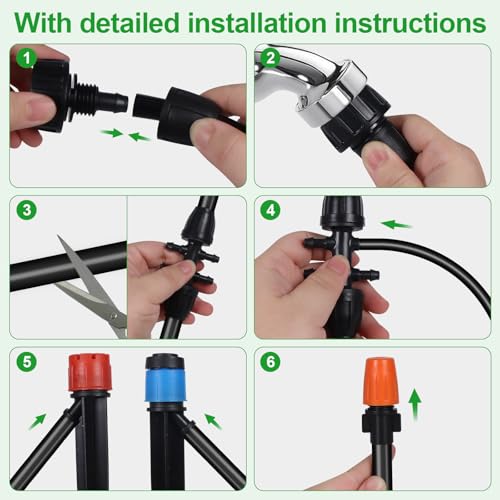 With detailed installation instructions

1

2

3

4

5

6